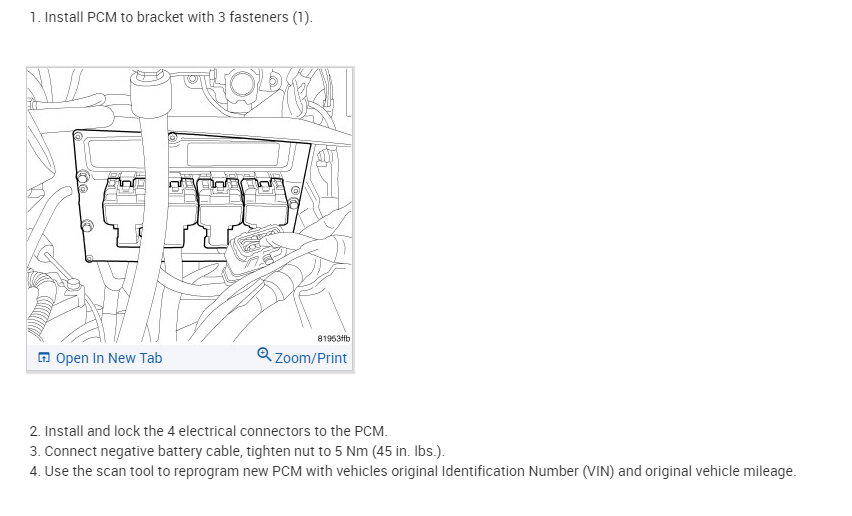 1. Install PCM to bracket with 3 fasteners (1).

81953ffb

Open In New Tab

Zoom/Print

2. Install and lock the 4 electrical connectors to the PCM.
3. Connect negative battery cable, tighten nut to 5 Nm (45 in. lbs.).
4. Use the scan tool to reprogram new PCM with vehicles original Identification Number (VIN) and original vehicle mileage.