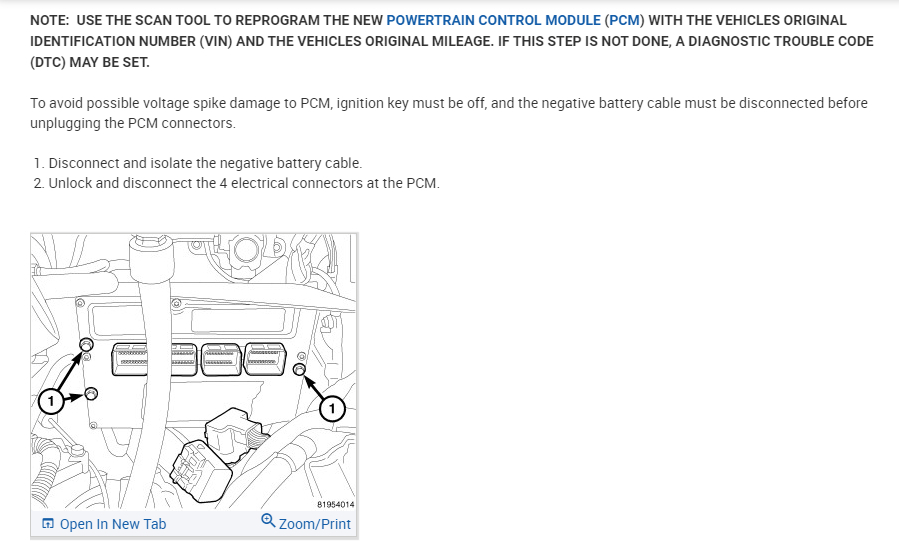 NOTE: USE THE SCAN TOOL TO REPROGRAM THE NEW POWERTRAIN CONTROL MODULE (PCM) WITH THE VEHICLES ORIGINAL IDENTIFICATION NUMBER (VIN) AND THE VEHICLES ORIGINAL MILEAGE. IF THIS STEP IS NOT DONE, A DIAGNOSTIC TROUBLE CODE (DTC) MAY BE SET.

To avoid possible voltage spike damage to PCM, ignition key must be off, and the negative battery cable must be disconnected before unplugging the PCM connectors.

1. Disconnect and isolate the negative battery cable.
2. Unlock and disconnect the 4 electrical connectors at the PCM.

1

1

81954014

Open In New Tab

Zoom/Print