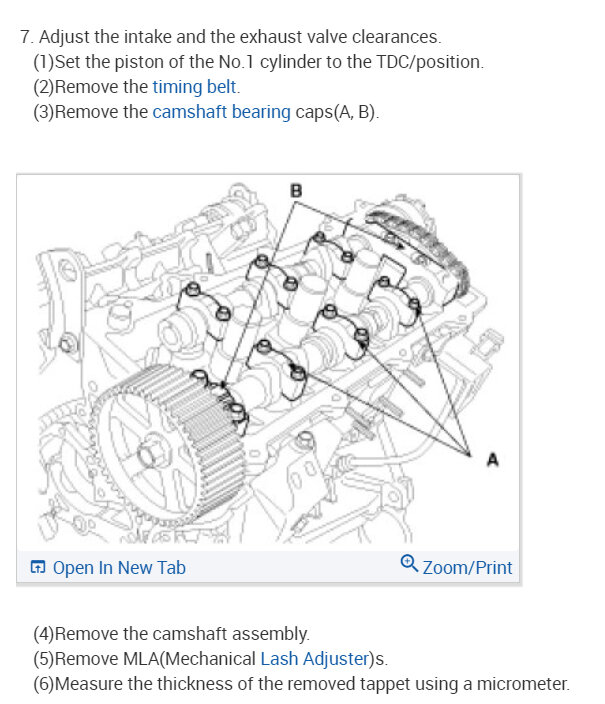 7. Adjust the intake and the exhaust valve clearances.
(1)Set the piston of the No.1 cylinder to the TDC/position.
(2)Remove the timing belt.
(3)Remove the camshaft bearing caps(A, B).

B

A

Open In New Tab
Zoom/Print

(4)Remove the camshaft assembly.
(5)Remove MLA(Mechanical Lash Adjuster)s.
(6)Measure the thickness of the removed tappet using a micrometer.