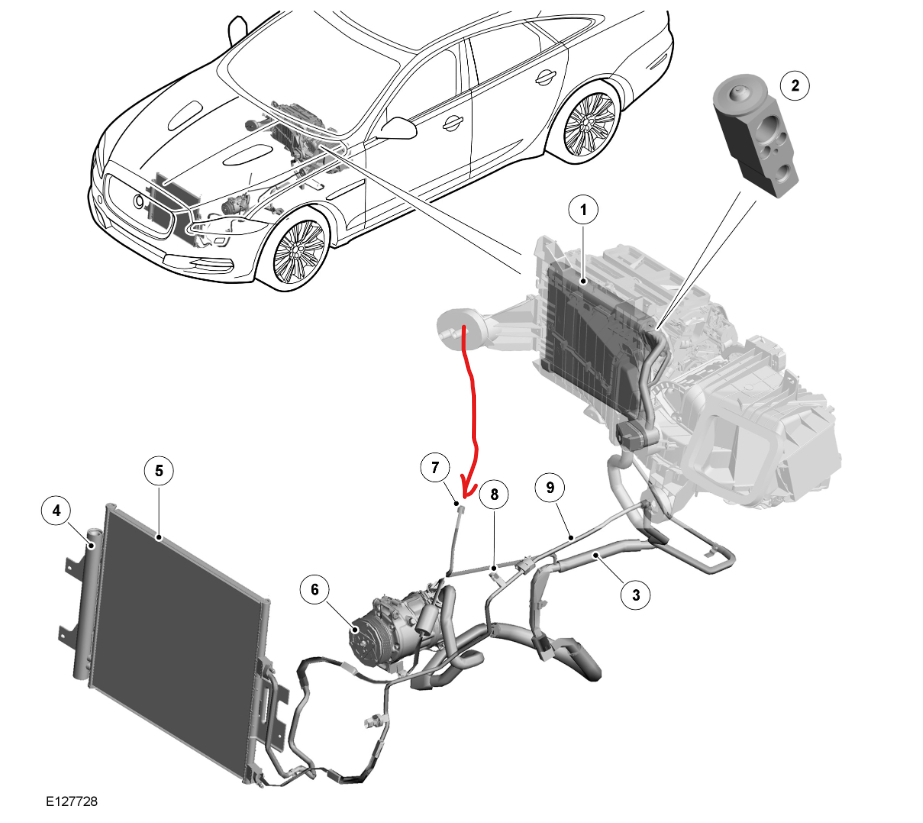 2
1
5
7
8
9
4
6
3
E127728