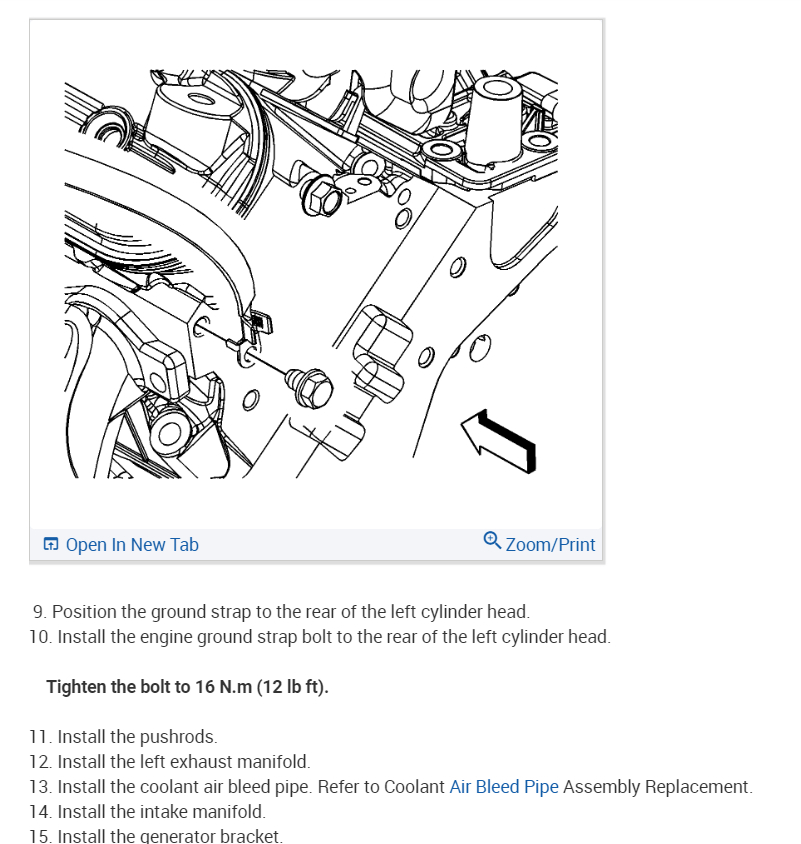 Open In New Tab

Zoom/Print

9. Position the ground strap to the rear of the left cylinder head.
10. Install the engine ground strap bolt to the rear of the left cylinder head.

Tighten the bolt to 16 N.m (12 lb ft).

11. Install the pushrods.
12. Install the left exhaust manifold.
13. Install the coolant air bleed pipe. Refer to Coolant Air Bleed Pipe Assembly Replacement.
14. Install the intake manifold.
15. Install the generator bracket.