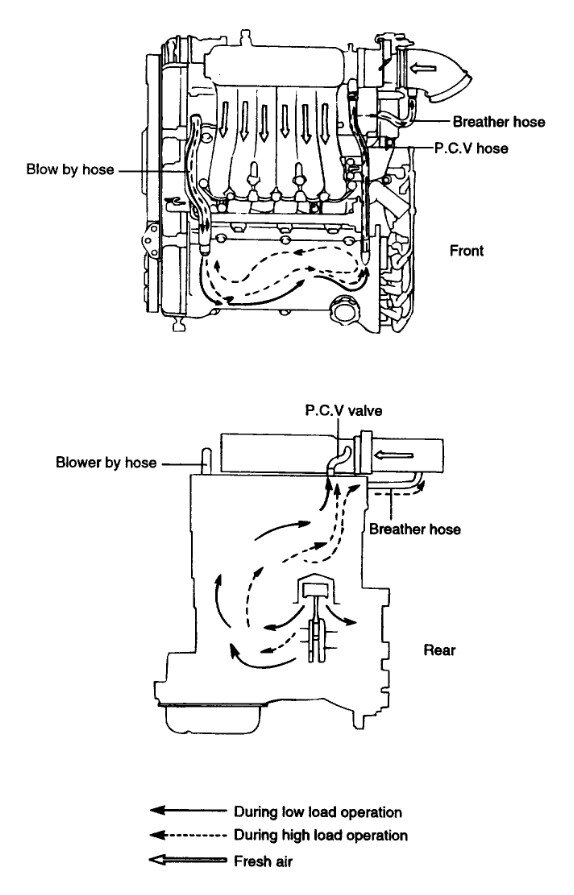 Breather hose
P.C.V hose
Blow by hose
Front

P.C.V valve
Blower by hose
Breather hose
Rear

During low load operation
During high load operation
Fresh air