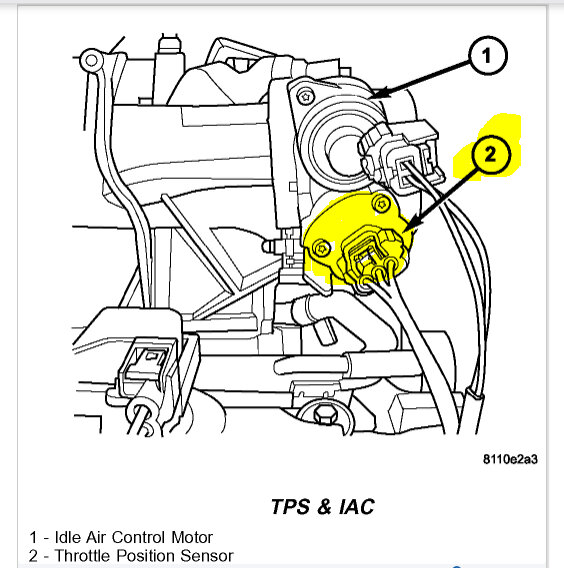 1

2

8110e2a3

TPS & IAC

1 - Idle Air Control Motor
2 - Throttle Position Sensor