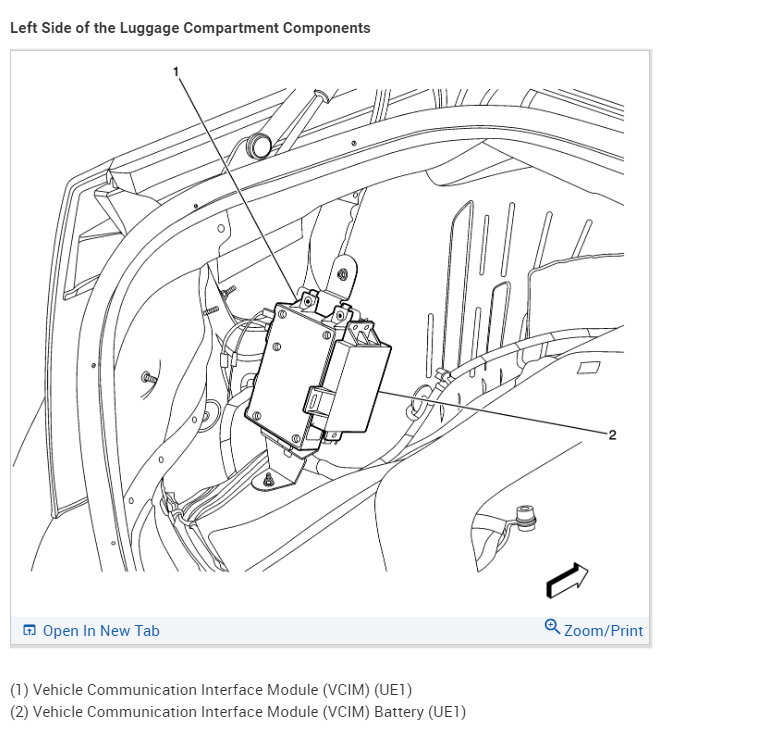 Left Side of the Luggage Compartment Components

1

2

Open In New Tab

Zoom/Print

(1) Vehicle Communication Interface Module (VCIM) (UE1)
(2) Vehicle Communication Interface Module (VCIM) Battery (UE1)