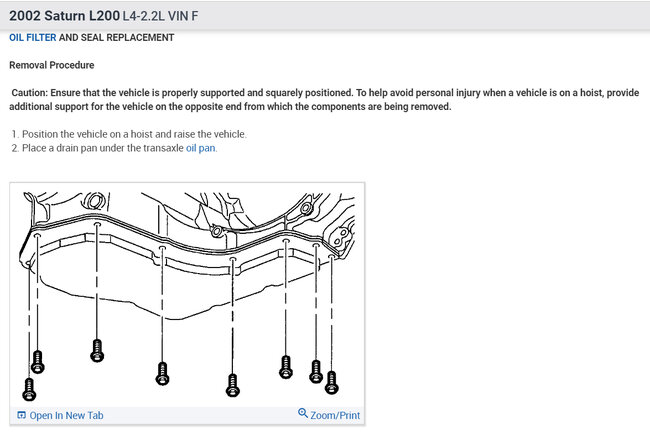 2002 Saturn L200 L4-2.2L VIN F

OIL FILTER AND SEAL REPLACEMENT

Removal Procedure

Caution: Ensure that the vehicle is properly supported and squarely positioned. To help avoid personal injury when a vehicle is on a hoist, provide additional support for the vehicle on the opposite end from which the components are being removed.

1. Position the vehicle on a hoist and raise the vehicle.
2. Place a drain pan under the transaxle oil pan.

Open In New Tab

Zoom/Print