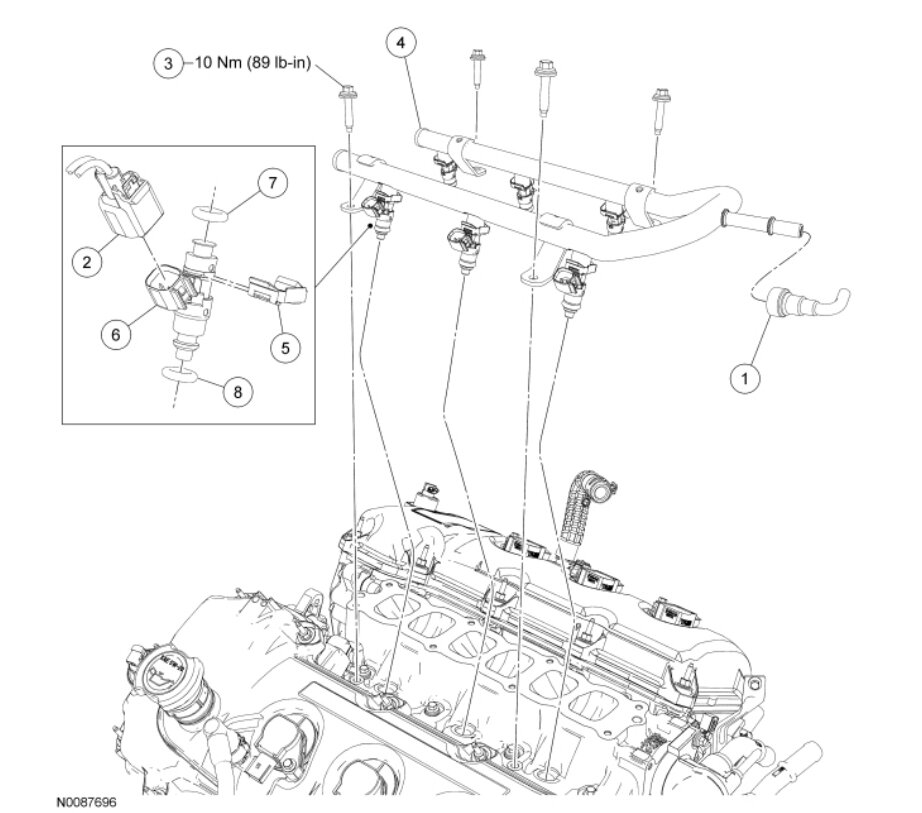 3 10 Nm (89 lb-in)
4
7
2
6
5
8
1
N0087696