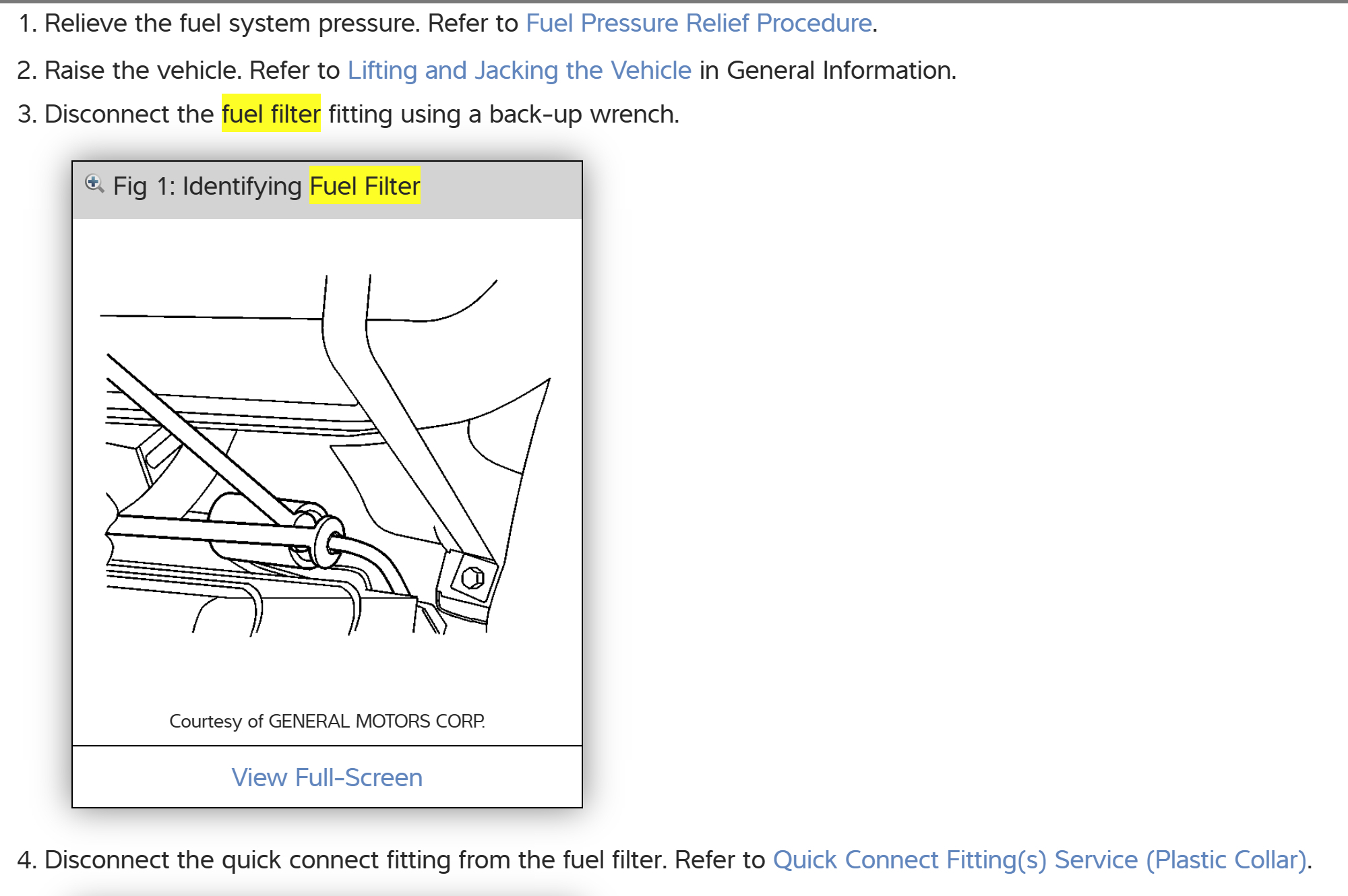 1. Relieve the fuel system pressure. Refer to Fuel Pressure Relief Procedure.

2. Raise the vehicle. Refer to Lifting and Jacking the Vehicle in General Information.

3. Disconnect the fuel filter fitting using a back-up wrench.

Fig 1: Identifying Fuel Filter

Courtesy of GENERAL MOTORS CORP.

View Full-Screen

4. Disconnect the quick connect fitting from the fuel filter. Refer to Quick Connect Fitting(s) Service (Plastic Collar).