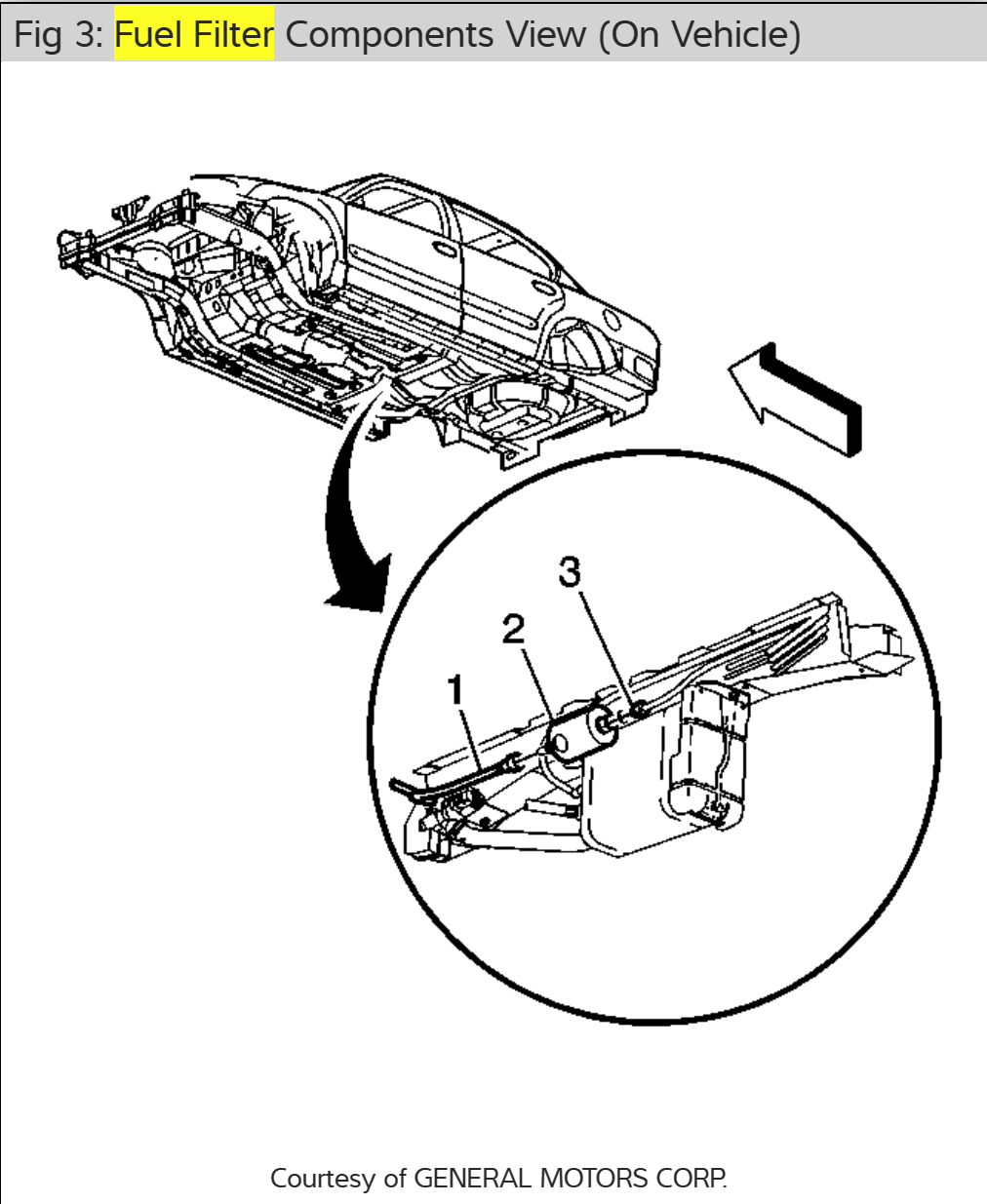 Fig 3: Fuel Filter Components View (On Vehicle)

3
2
1

Courtesy of GENERAL MOTORS CORP.