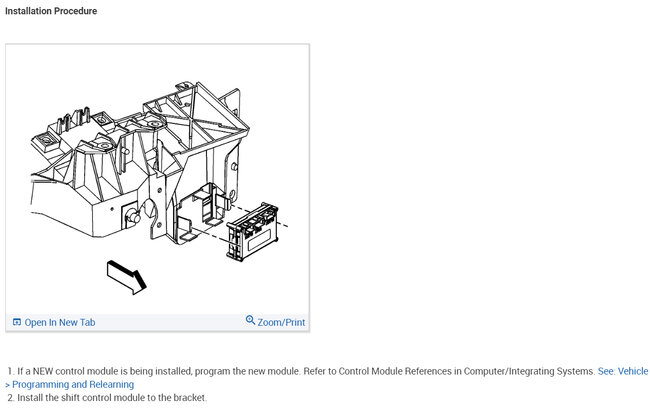 Installation Procedure

Open In New Tab

Zoom/Print

1. If a NEW control module is being installed, program the new module. Refer to Control Module References in Computer/Integrating Systems. See: Vehicle > Programming and Relearning

2. Install the shift control module to the bracket.