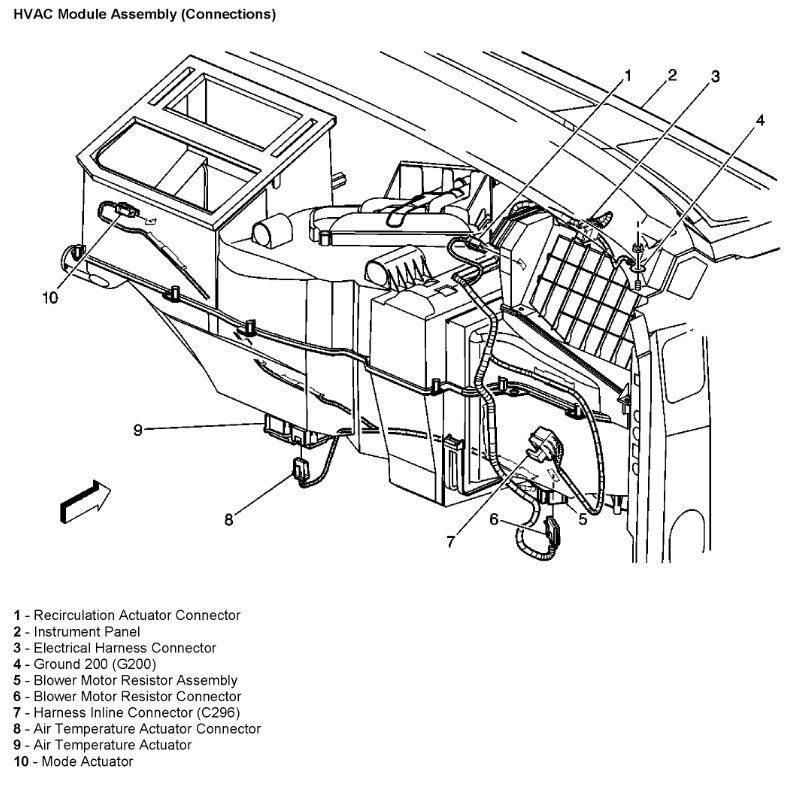 HVAC Module Assembly (Connections)

1
2
3
4
10
9
8
7
6
5

1 - Recirculation Actuator Connector
2 - Instrument Panel
3 - Electrical Harness Connector
4 - Ground 200 (G200)
5 - Blower Motor Resistor Assembly
6 - Blower Motor Resistor Connector
7 - Harness Inline Connector (C296)
8 - Air Temperature Actuator Connector
9 - Air Temperature Actuator
10 - Mode Actuator