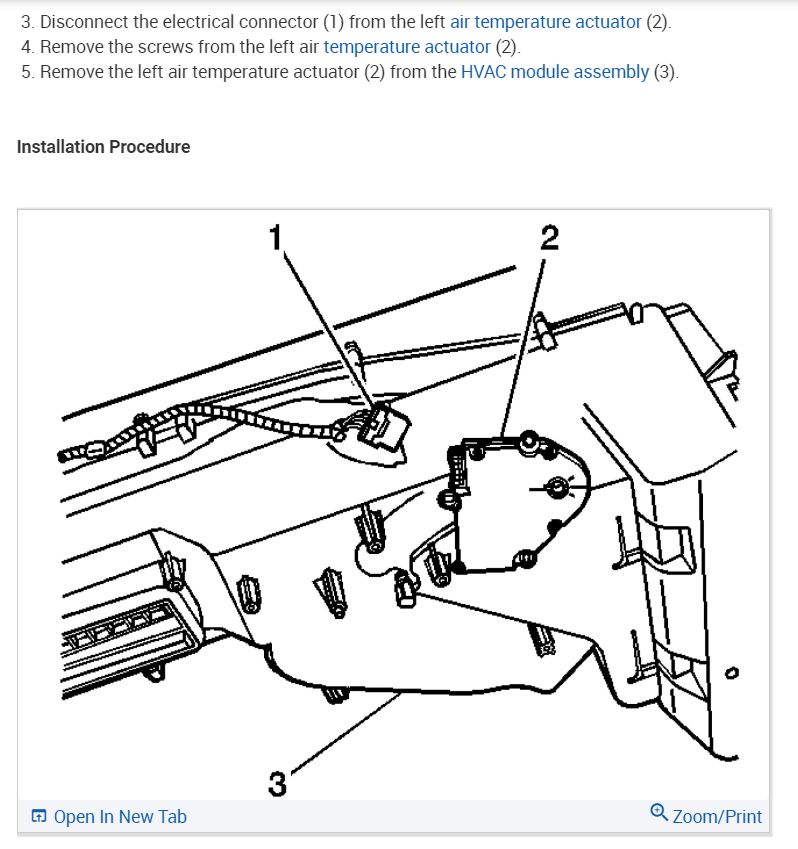 3. Disconnect the electrical connector (1) from the left air temperature actuator (2).
4. Remove the screws from the left air temperature actuator (2).
5. Remove the left air temperature actuator (2) from the HVAC module assembly (3).

Installation Procedure

1

2

3

Open In New Tab

Zoom/Print