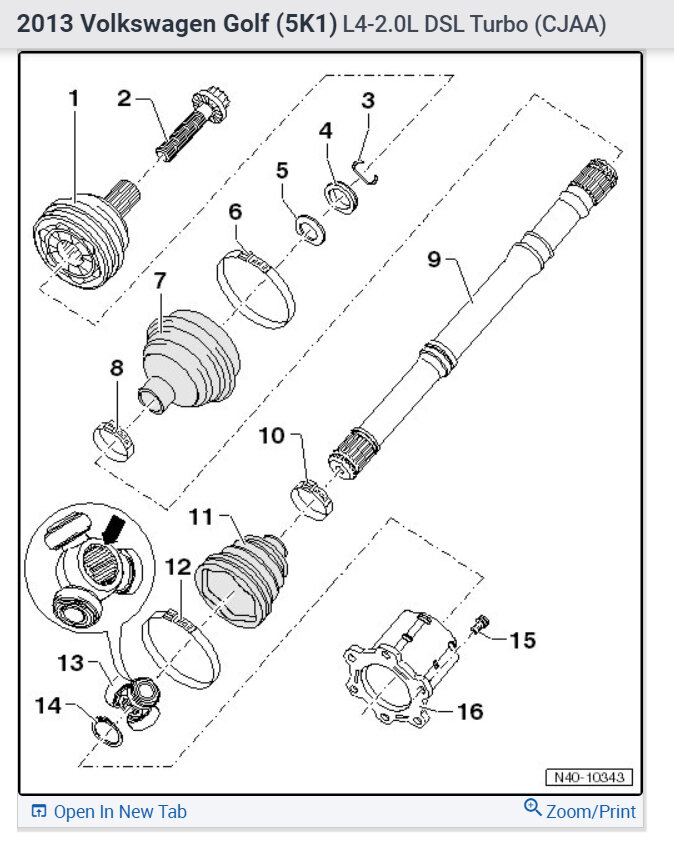 2013 Volkswagen Golf (5K1) L4-2.0L DSL Turbo (CJAA)

1
2
3
4
5
6
7
8
9
10
11
12
13
14
15
16

N40-10343

Open In New Tab
Zoom/Print