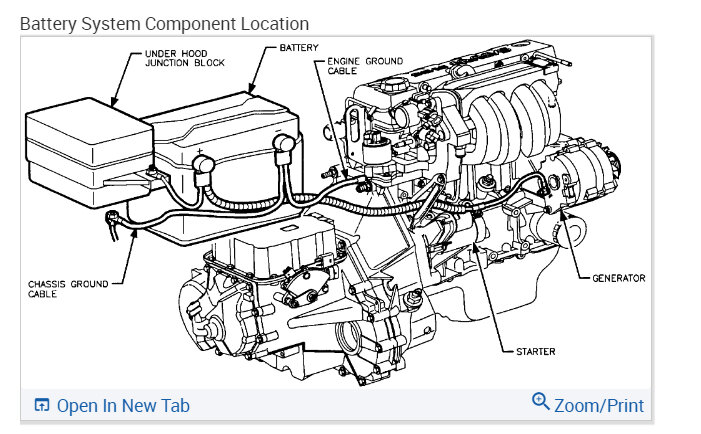 Battery System Component Location

UNDER HOOD JUNCTION BLOCK

BATTERY

ENGINE GROUND CABLE

CHASSIS GROUND CABLE

GENERATOR

STARTER

Open In New Tab

Zoom/Print