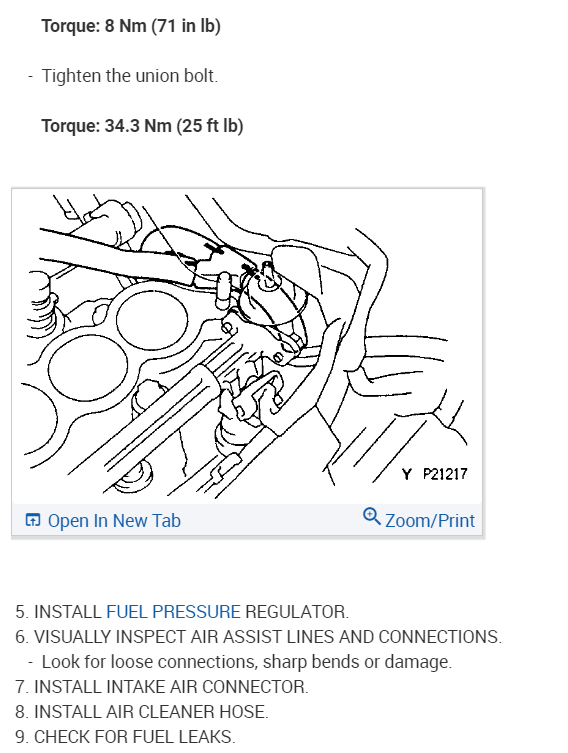 Torque: 8 Nm (71 in lb)

- Tighten the union bolt.

Torque: 34.3 Nm (25 ft lb)

Y P21217

Open In New Tab

Zoom/Print

5. INSTALL FUEL PRESSURE REGULATOR.
6. VISUALLY INSPECT AIR ASSIST LINES AND CONNECTIONS.
- Look for loose connections, sharp bends or damage.
7. INSTALL INTAKE AIR CONNECTOR.
8. INSTALL AIR CLEANER HOSE.
9. CHECK FOR FUEL LEAKS.