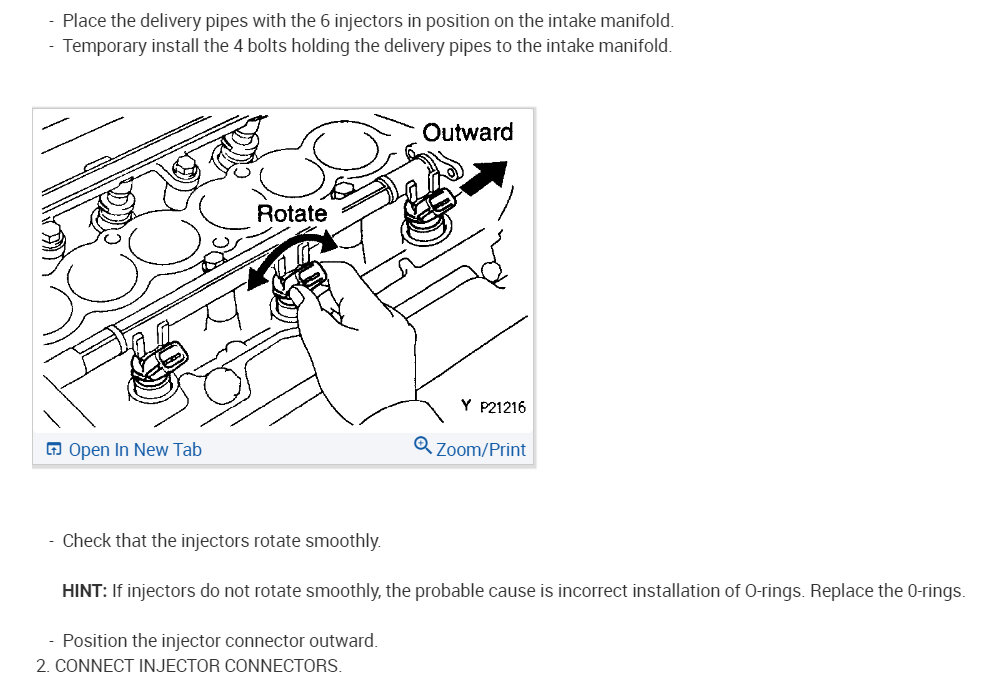 - Place the delivery pipes with the 6 injectors in position on the intake manifold.
- Temporary install the 4 bolts holding the delivery pipes to the intake manifold.

Outward
Rotate
Y P21216
Open In New Tab
Zoom/Print

- Check that the injectors rotate smoothly.

HINT: If injectors do not rotate smoothly, the probable cause is incorrect installation of O-rings. Replace the 0-rings.

- Position the injector connector outward.
2. CONNECT INJECTOR CONNECTORS.