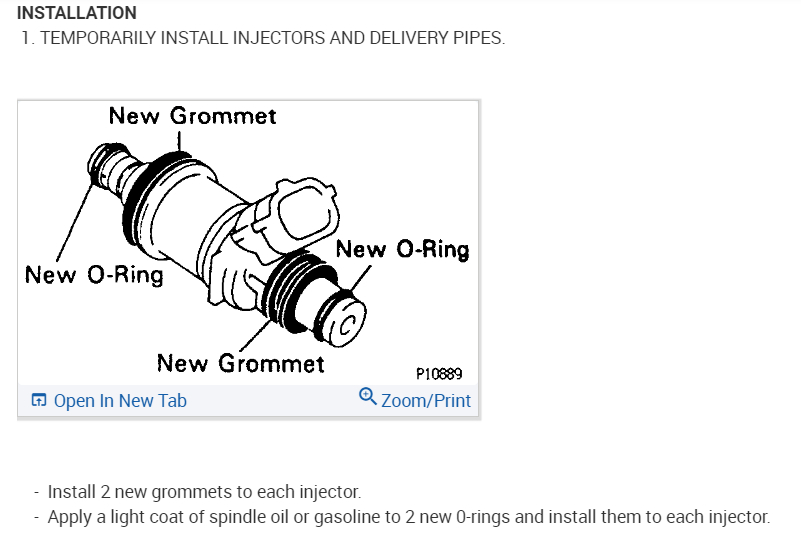 INSTALLATION
1. TEMPORARILY INSTALL INJECTORS AND DELIVERY PIPES.

New Grommet
New O-Ring
New O-Ring
New Grommet
P10889
Open In New Tab
Zoom/Print

- Install 2 new grommets to each injector.
- Apply a light coat of spindle oil or gasoline to 2 new 0-rings and install them to each injector.