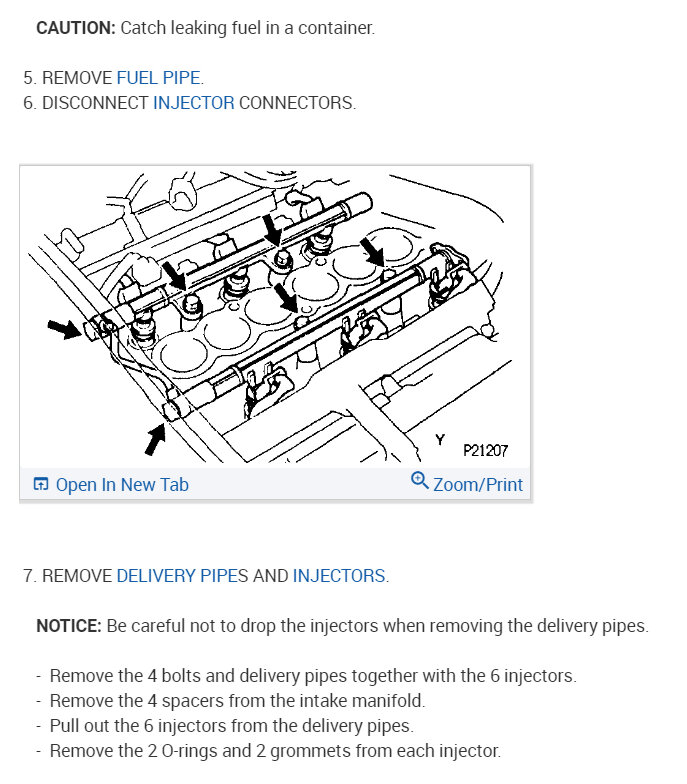 CAUTION: Catch leaking fuel in a container.

5. REMOVE FUEL PIPE.
6. DISCONNECT INJECTOR CONNECTORS.

Y P21207

Open In New Tab
Zoom/Print

7. REMOVE DELIVERY PIPES AND INJECTORS.

NOTICE: Be careful not to drop the injectors when removing the delivery pipes.

- Remove the 4 bolts and delivery pipes together with the 6 injectors.
- Remove the 4 spacers from the intake manifold.
- Pull out the 6 injectors from the delivery pipes.
- Remove the 2 O-rings and 2 grommets from each injector.