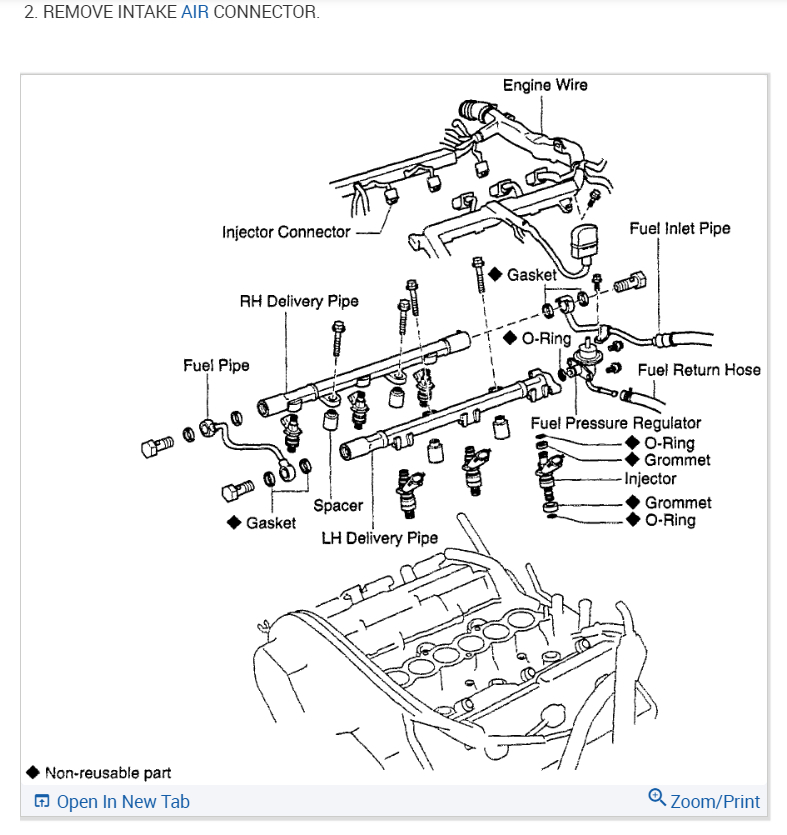 2. REMOVE INTAKE AIR CONNECTOR.

Engine Wire
Injector Connector
Fuel Inlet Pipe
◆ Gasket
RH Delivery Pipe
◆ O-Ring
Fuel Pipe
Fuel Return Hose
Fuel Pressure Regulator
◆ O-Ring
◆ Grommet
Injector
◆ Grommet
◆ O-Ring
Spacer
◆ Gasket
LH Delivery Pipe

◆ Non-reusable part

Open In New Tab
Zoom/Print