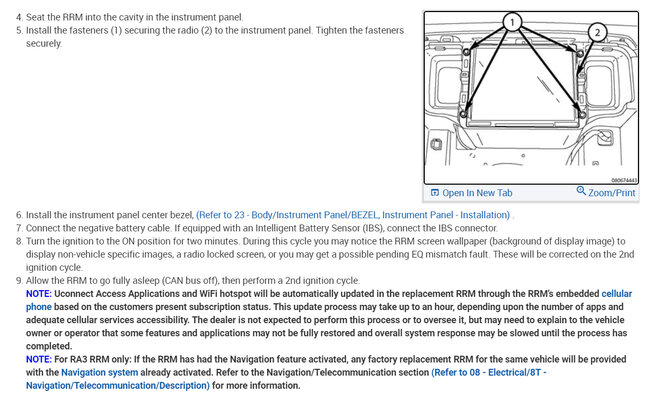 4. Seat the RRM into the cavity in the instrument panel.
5. Install the fasteners (1) securing the radio (2) to the instrument panel. Tighten the fasteners securely.

1

2

080674443

Open In New Tab
Zoom/Print

6. Install the instrument panel center bezel, (Refer to 23 - Body/Instrument Panel/BEZEL, Instrument Panel - Installation) .
7. Connect the negative battery cable. If equipped with an Intelligent Battery Sensor (IBS), connect the IBS connector.
8. Turn the ignition to the ON position for two minutes. During this cycle you may notice the RRM screen wallpaper (background of display image) to display non-vehicle specific images, a radio locked screen, or you may get a possible pending EQ mismatch fault. These will be corrected on the 2nd ignition cycle.
9. Allow the RRM to go fully asleep (CAN bus off), then perform a 2nd ignition cycle.
NOTE: Uconnect Access Applications and WiFi hotspot will be automatically updated in the replacement RRM through the RRM's embedded cellular phone based on the customers present subscription status. This update process may take up to an hour, depending upon the number of apps and adequate cellular services accessibility. The dealer is not expected to perform this process or to oversee it, but may need to explain to the vehicle owner or operator that some features and applications may not be fully restored and overall system response may be slowed until the process has completed.
NOTE: For RA3 RRM only: If the RRM has had the Navigation feature activated, any factory replacement RRM for the same vehicle will be provided with the Navigation system already activated. Refer to the Navigation/Telecommunication section (Refer to 08 - Electrical/8T - Navigation/Telecommunication/Description) for more information.