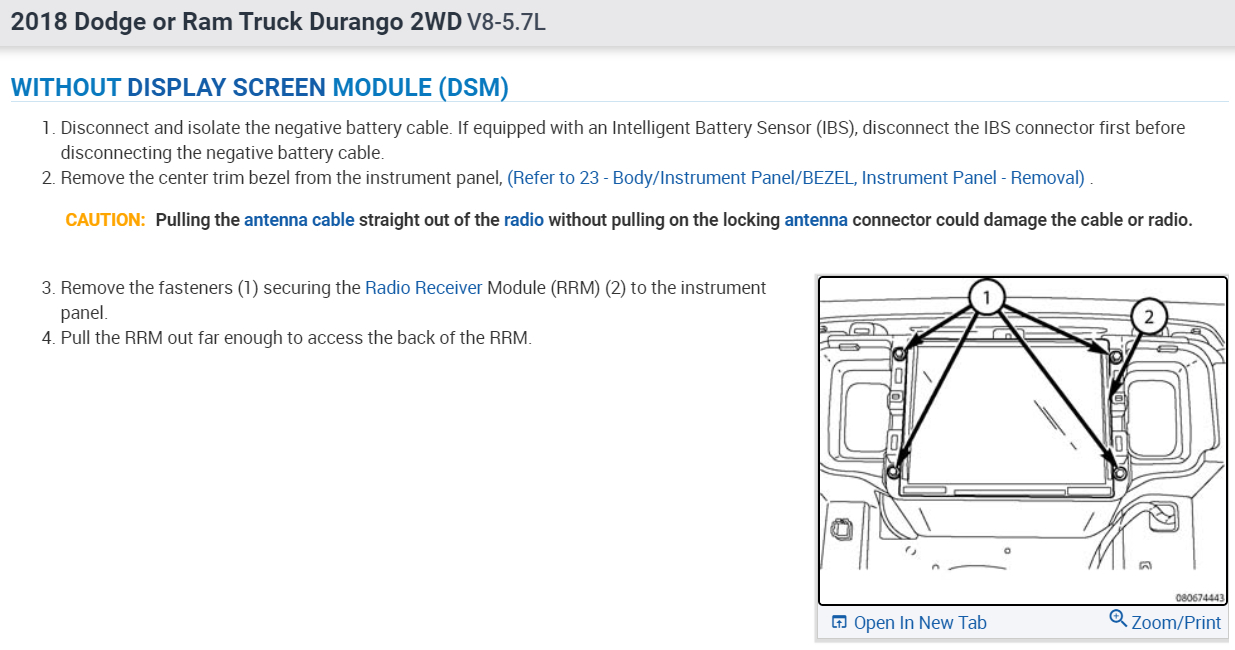 2018 Dodge or Ram Truck Durango 2WD V8-5.7L

WITHOUT DISPLAY SCREEN MODULE (DSM)

1. Disconnect and isolate the negative battery cable. If equipped with an Intelligent Battery Sensor (IBS), disconnect the IBS connector first before disconnecting the negative battery cable.
2. Remove the center trim bezel from the instrument panel, (Refer to 23 - Body/Instrument Panel/BEZEL, Instrument Panel - Removal) .

CAUTION: Pulling the antenna cable straight out of the radio without pulling on the locking antenna connector could damage the cable or radio.

3. Remove the fasteners (1) securing the Radio Receiver Module (RRM) (2) to the instrument panel.
4. Pull the RRM out far enough to access the back of the RRM.

1
2
080674443

Open In New Tab
Zoom/Print