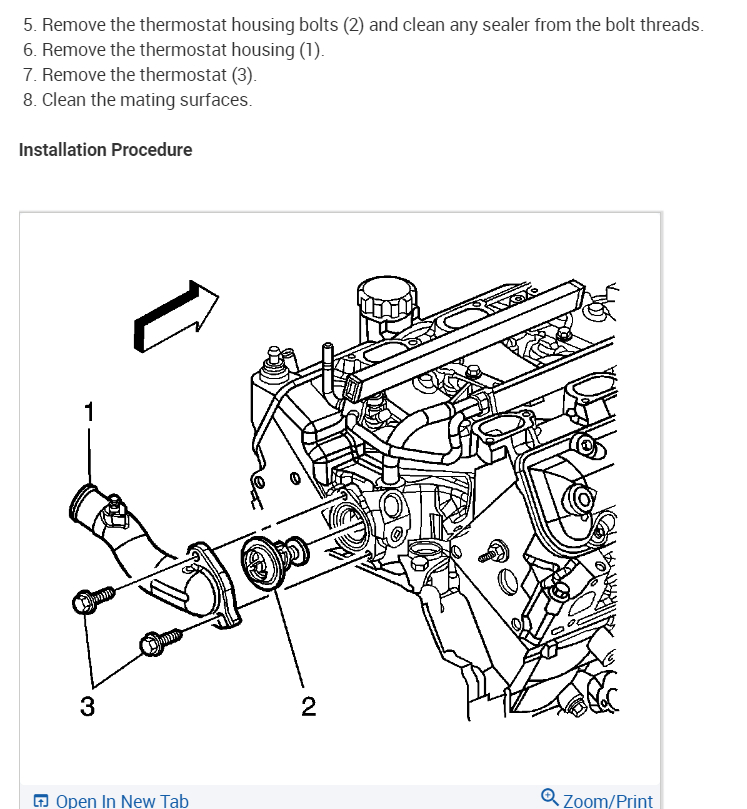 5. Remove the thermostat housing bolts (2) and clean any sealer from the bolt threads.
6. Remove the thermostat housing (1).
7. Remove the thermostat (3).
8. Clean the mating surfaces.

Installation Procedure

1

3

2

Open In New Tab

Zoom/Print