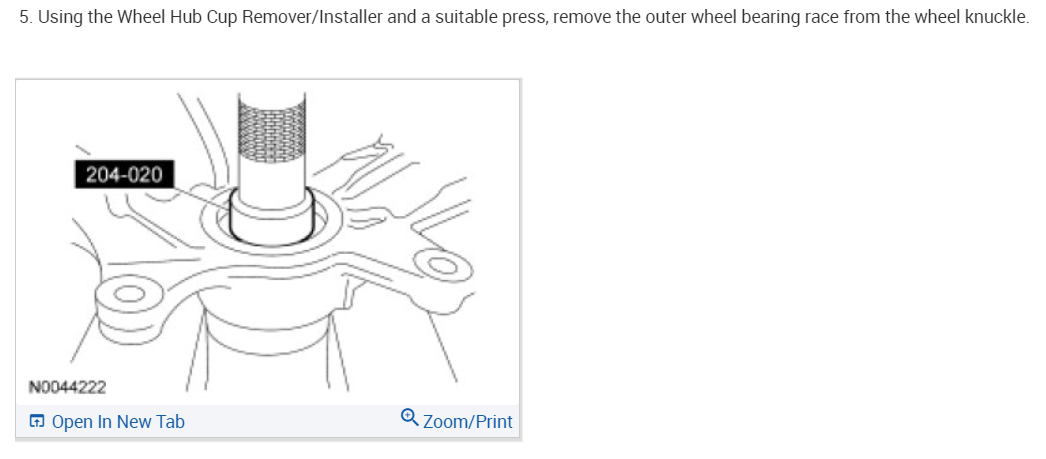 5. Using the Wheel Hub Cup Remover/Installer and a suitable press, remove the outer wheel bearing race from the wheel knuckle.

204-020

N0044222

Open In New Tab

Zoom/Print