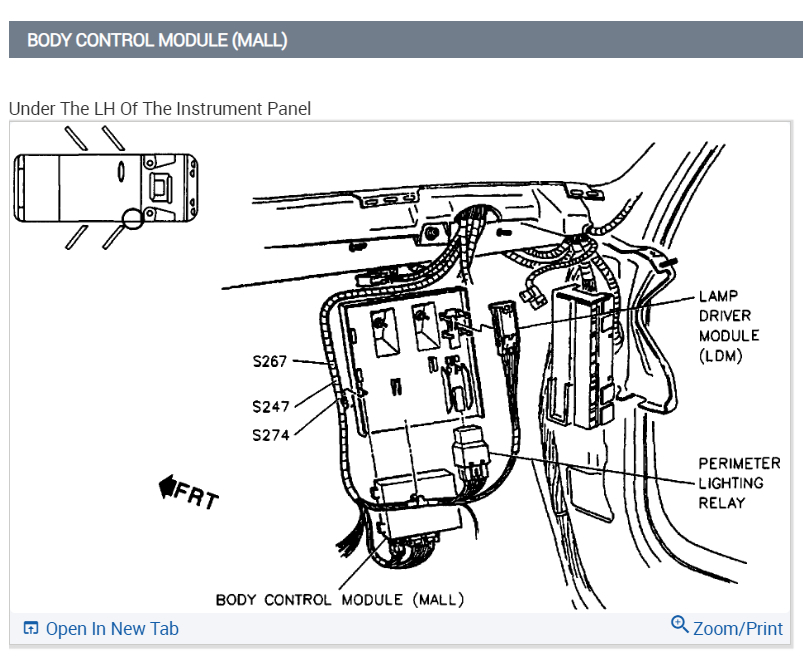 BODY CONTROL MODULE (MALL)

Under The LH Of The Instrument Panel

S267
S247
S274
FRT
LAMP DRIVER MODULE (LDM)
PERIMETER LIGHTING RELAY
BODY CONTROL MODULE (MALL)

Open In New Tab
Zoom/Print