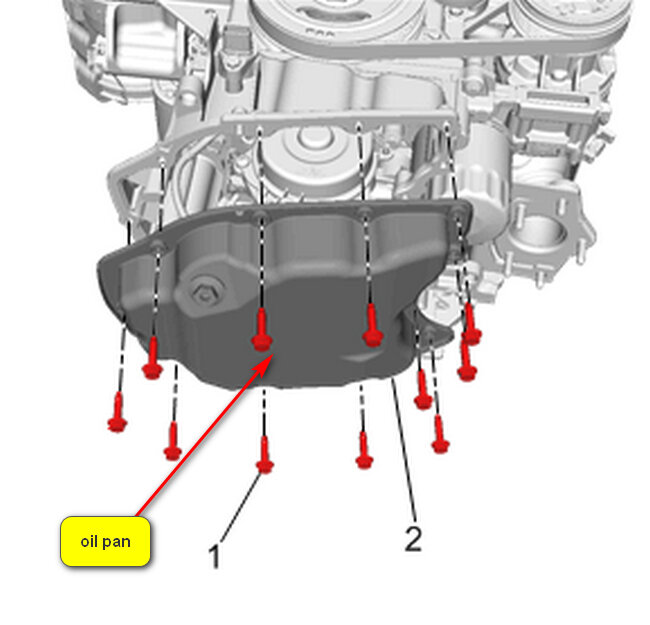 oil pan

1

2