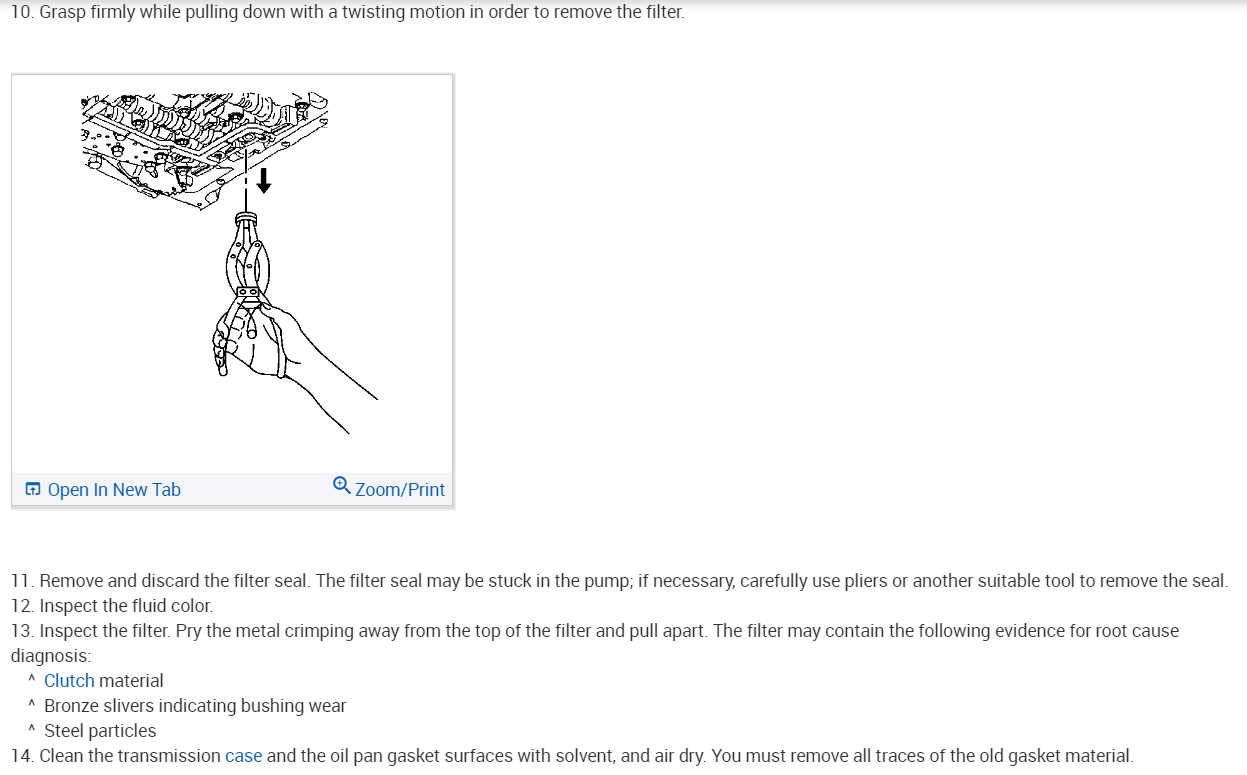 10. Grasp firmly while pulling down with a twisting motion in order to remove the filter.

Open In New Tab
Zoom/Print

11. Remove and discard the filter seal. The filter seal may be stuck in the pump; if necessary, carefully use pliers or another suitable tool to remove the seal.
12. Inspect the fluid color.
13. Inspect the filter. Pry the metal crimping away from the top of the filter and pull apart. The filter may contain the following evidence for root cause diagnosis:
^ Clutch material
^ Bronze slivers indicating bushing wear
^ Steel particles
14. Clean the transmission case and the oil pan gasket surfaces with solvent, and air dry. You must remove all traces of the old gasket material.