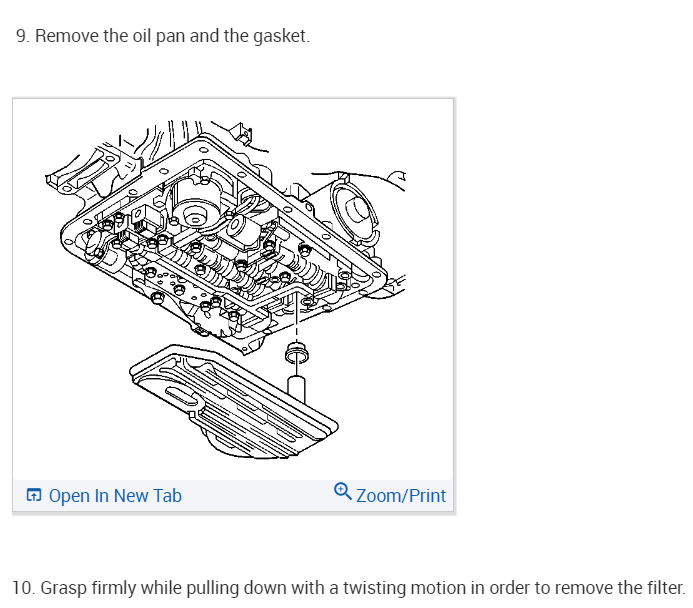 9. Remove the oil pan and the gasket.

Open In New Tab

Zoom/Print

10. Grasp firmly while pulling down with a twisting motion in order to remove the filter.