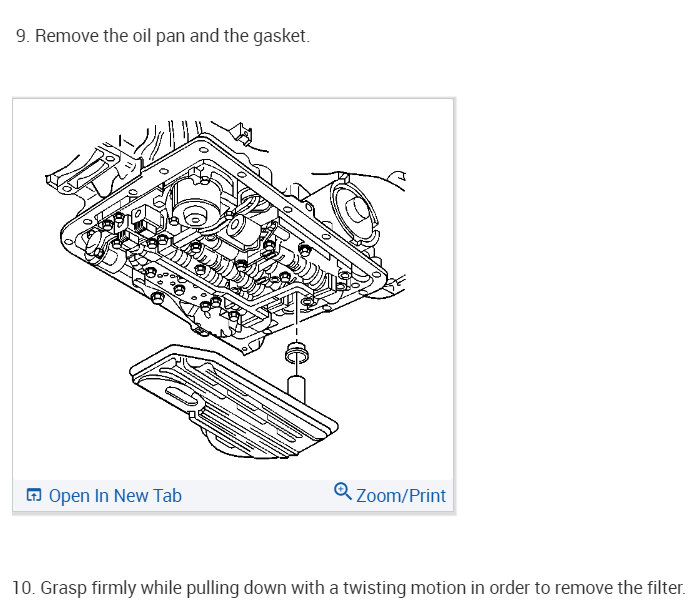 9. Remove the oil pan and the gasket.

Open In New Tab

Zoom/Print

10. Grasp firmly while pulling down with a twisting motion in order to remove the filter.