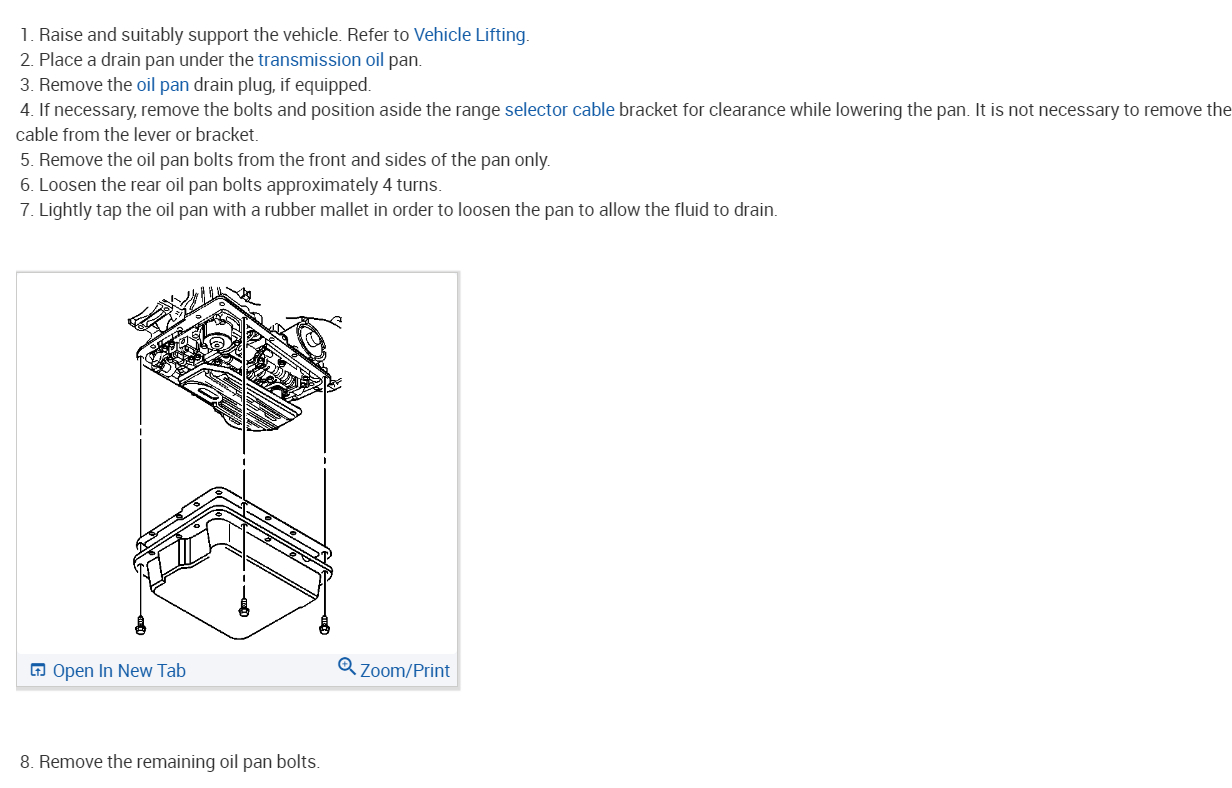 1. Raise and suitably support the vehicle. Refer to Vehicle Lifting.
2. Place a drain pan under the transmission oil pan.
3. Remove the oil pan drain plug, if equipped.
4. If necessary, remove the bolts and position aside the range selector cable bracket for clearance while lowering the pan. It is not necessary to remove the cable from the lever or bracket.
5. Remove the oil pan bolts from the front and sides of the pan only.
6. Loosen the rear oil pan bolts approximately 4 turns.
7. Lightly tap the oil pan with a rubber mallet in order to loosen the pan to allow the fluid to drain.

Open In New Tab
Zoom/Print

8. Remove the remaining oil pan bolts.