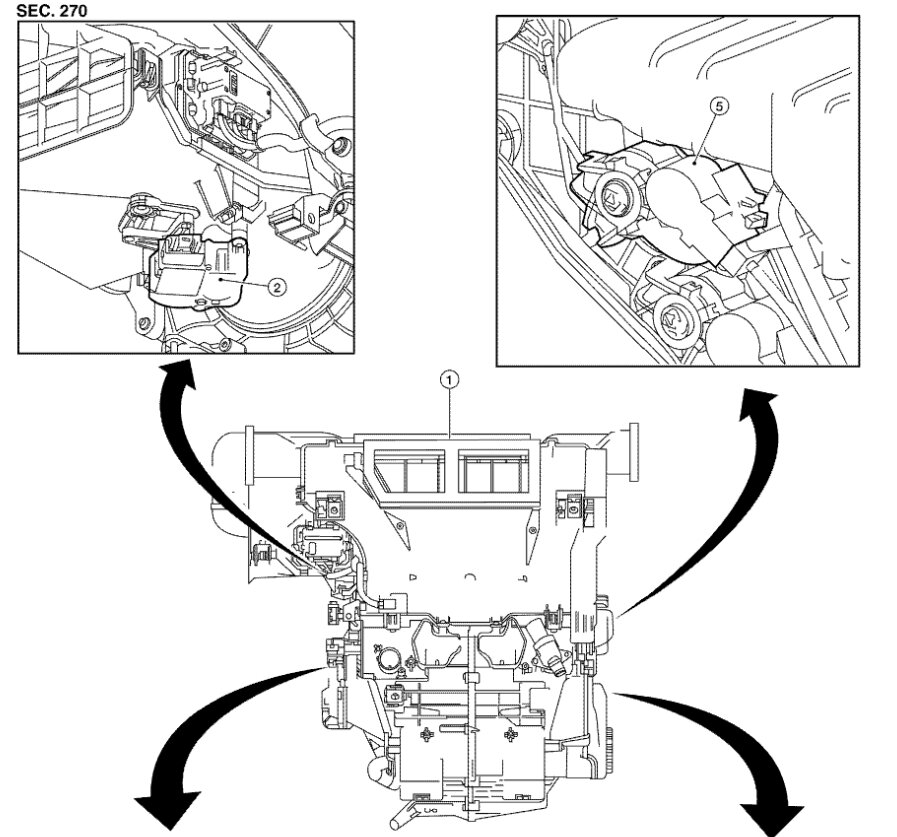 SEC. 270

2

5

1