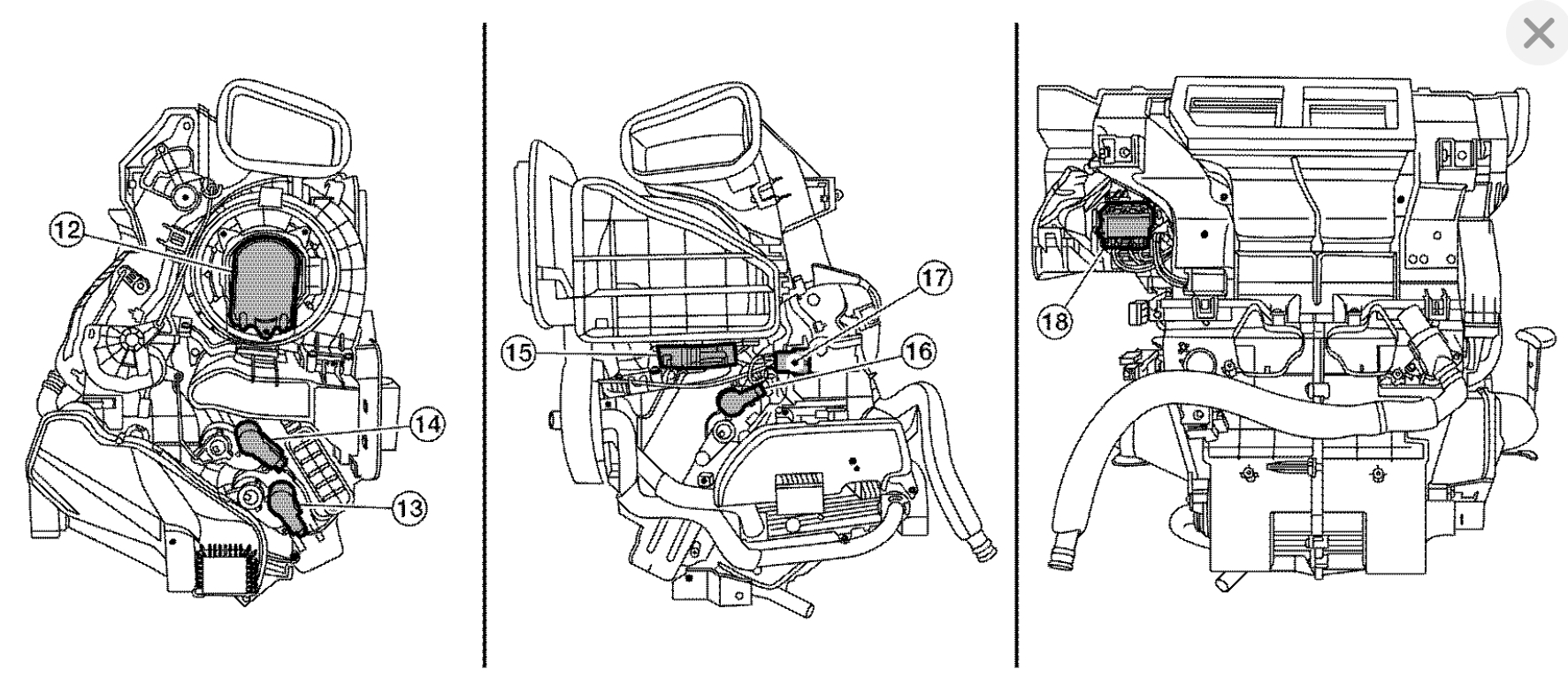 12
14
13
17
15
16
18