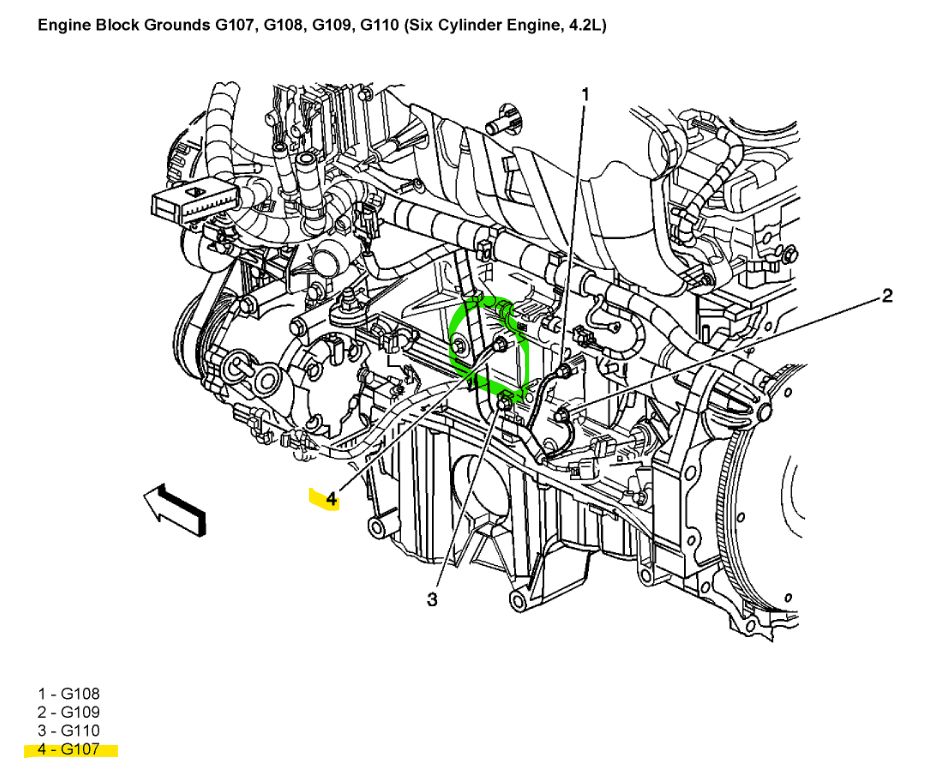 Engine Block Grounds G107, G108, G109, G110 (Six Cylinder Engine, 4.2L)

1

2

4

3

1 - G108
2 - G109
3 - G110
4 - G107