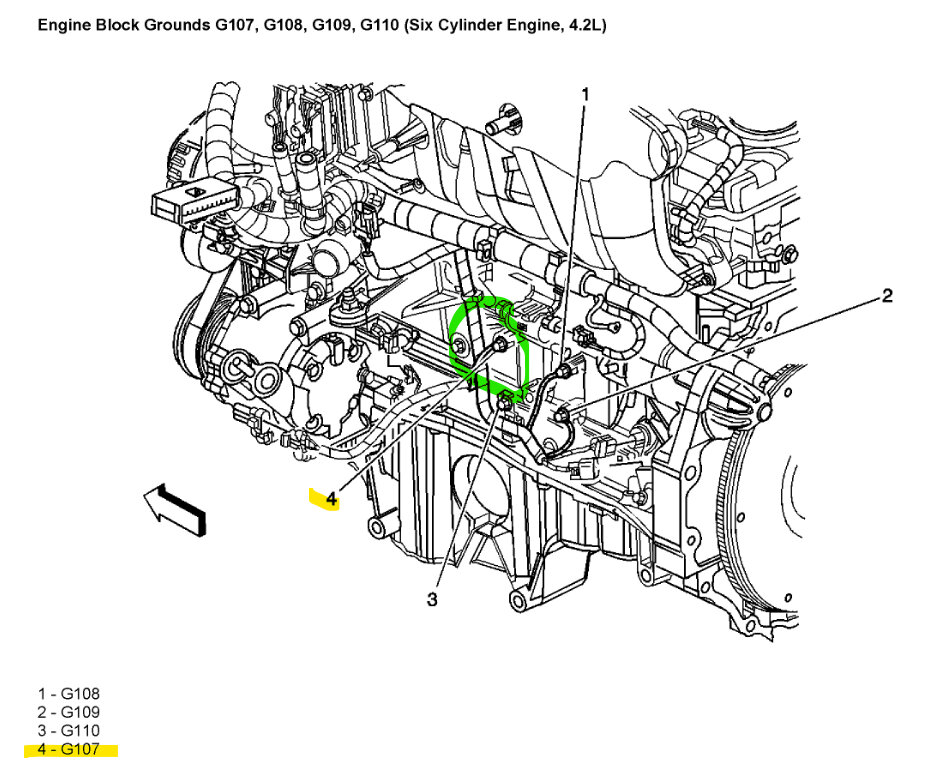 Engine Block Grounds G107, G108, G109, G110 (Six Cylinder Engine, 4.2L)

1

2

4

3

1 - G108
2 - G109
3 - G110
4 - G107