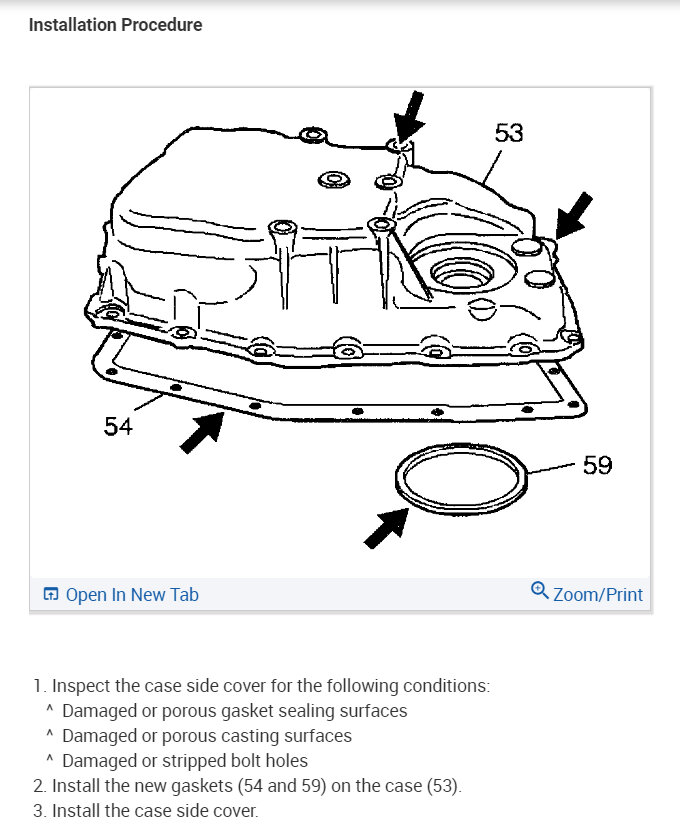 Installation Procedure

53

54

59

Open In New Tab

Zoom/Print

1. Inspect the case side cover for the following conditions:
^ Damaged or porous gasket sealing surfaces
^ Damaged or porous casting surfaces
^ Damaged or stripped bolt holes
2. Install the new gaskets (54 and 59) on the case (53).
3. Install the case side cover.