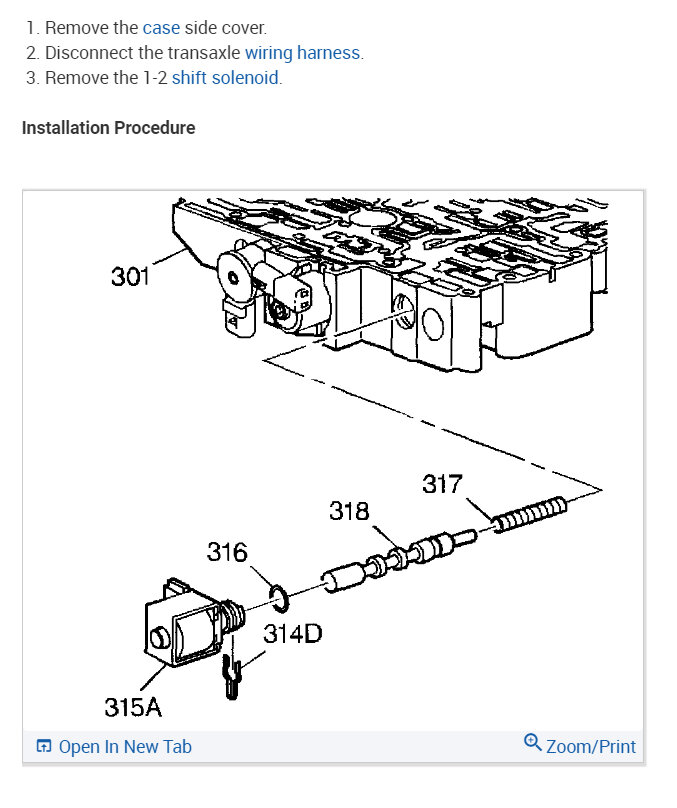 1. Remove the case side cover.
2. Disconnect the transaxle wiring harness.
3. Remove the 1-2 shift solenoid.

Installation Procedure

301
317
318
316
314D
315A

Open In New Tab
Zoom/Print