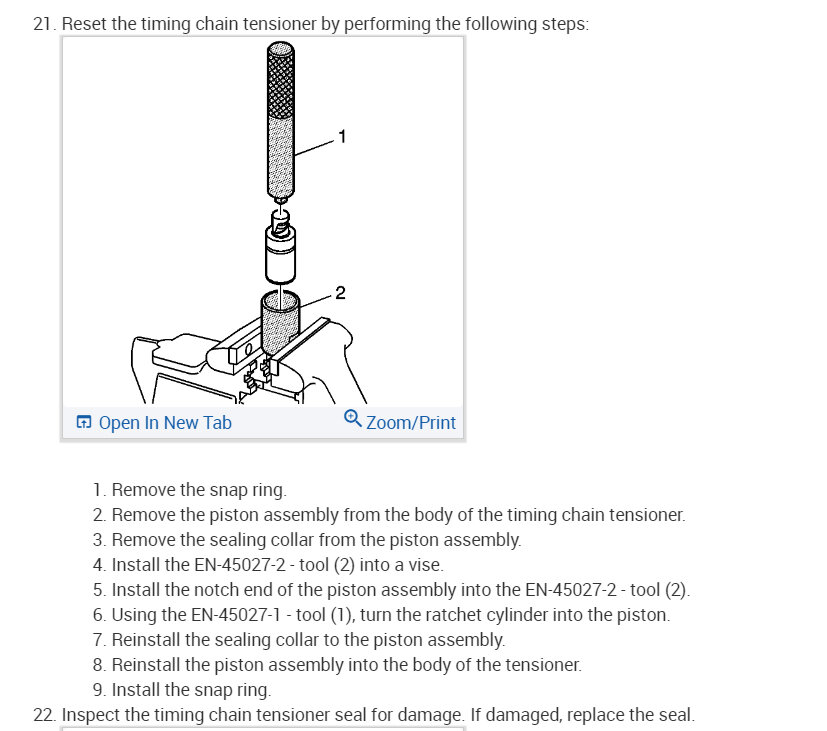 21. Reset the timing chain tensioner by performing the following steps:

1

2

Open In New Tab

Zoom/Print

1. Remove the snap ring.
2. Remove the piston assembly from the body of the timing chain tensioner.
3. Remove the sealing collar from the piston assembly.
4. Install the EN-45027-2 - tool (2) into a vise.
5. Install the notch end of the piston assembly into the EN-45027-2 - tool (2).
6. Using the EN-45027-1 - tool (1), turn the ratchet cylinder into the piston.
7. Reinstall the sealing collar to the piston assembly.
8. Reinstall the piston assembly into the body of the tensioner.
9. Install the snap ring.

22. Inspect the timing chain tensioner seal for damage. If damaged, replace the seal.