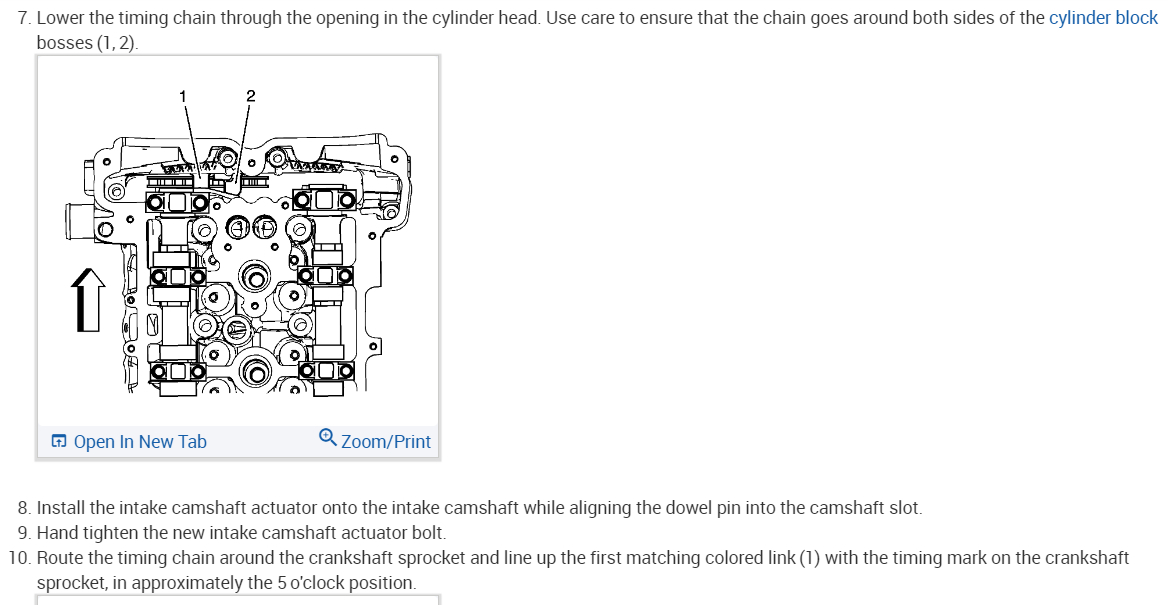 7. Lower the timing chain through the opening in the cylinder head. Use care to ensure that the chain goes around both sides of the cylinder block bosses (1, 2).

1
2

Open In New Tab
Zoom/Print

8. Install the intake camshaft actuator onto the intake camshaft while aligning the dowel pin into the camshaft slot.
9. Hand tighten the new intake camshaft actuator bolt.
10. Route the timing chain around the crankshaft sprocket and line up the first matching colored link (1) with the timing mark on the crankshaft sprocket, in approximately the 5 o'clock position.