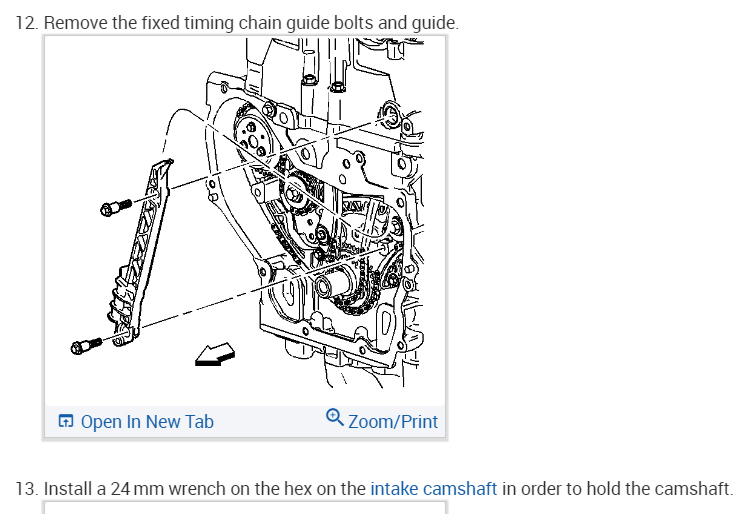 12. Remove the fixed timing chain guide bolts and guide.

Open In New Tab

Zoom/Print

13. Install a 24 mm wrench on the hex on the intake camshaft in order to hold the camshaft.