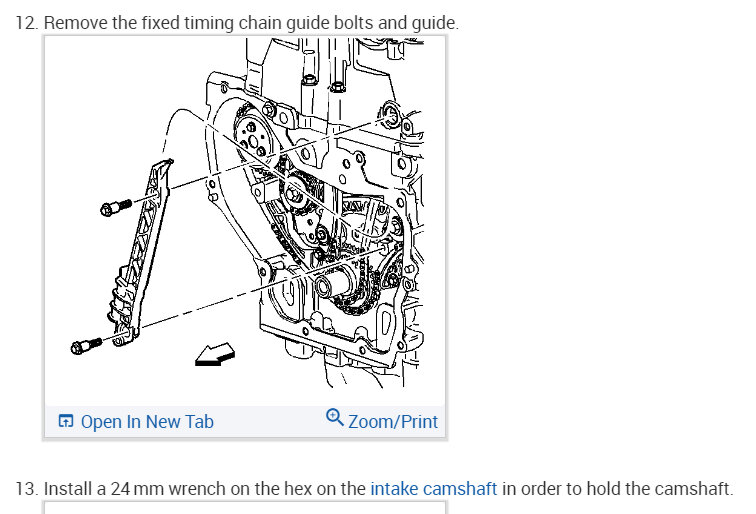 12. Remove the fixed timing chain guide bolts and guide.

Open In New Tab

Zoom/Print

13. Install a 24 mm wrench on the hex on the intake camshaft in order to hold the camshaft.