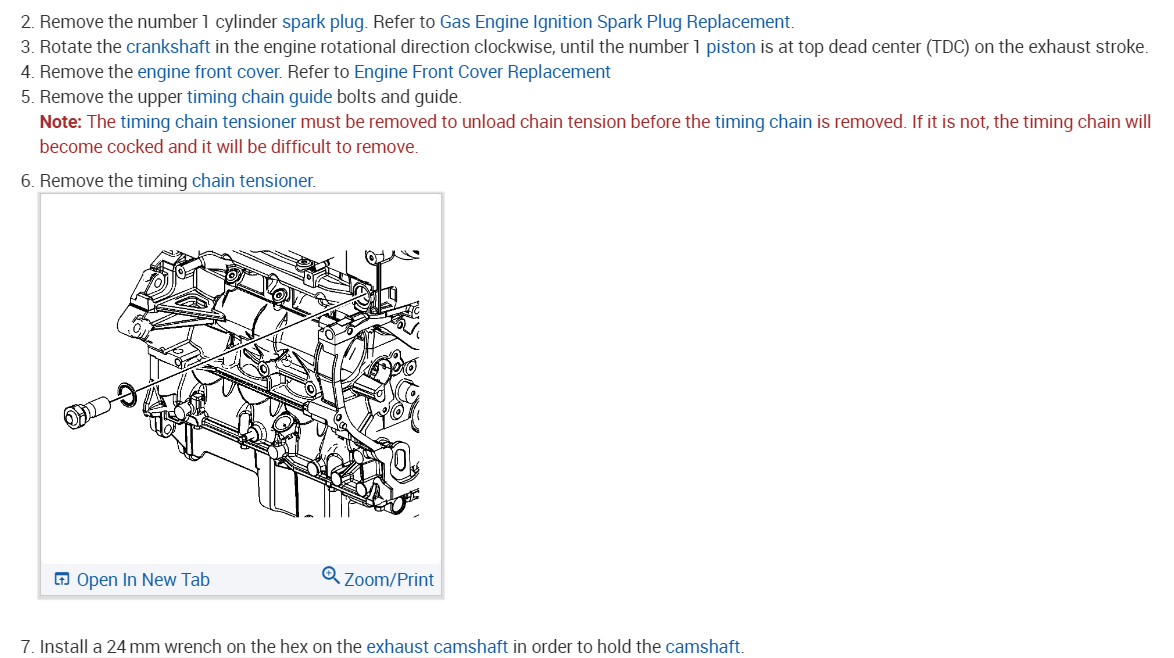 2. Remove the number 1 cylinder spark plug. Refer to Gas Engine Ignition Spark Plug Replacement.
3. Rotate the crankshaft in the engine rotational direction clockwise, until the number 1 piston is at top dead center (TDC) on the exhaust stroke.
4. Remove the engine front cover. Refer to Engine Front Cover Replacement
5. Remove the upper timing chain guide bolts and guide.
Note: The timing chain tensioner must be removed to unload chain tension before the timing chain is removed. If it is not, the timing chain will become cocked and it will be difficult to remove.
6. Remove the timing chain tensioner.

Open In New Tab
Zoom/Print

7. Install a 24 mm wrench on the hex on the exhaust camshaft in order to hold the camshaft.