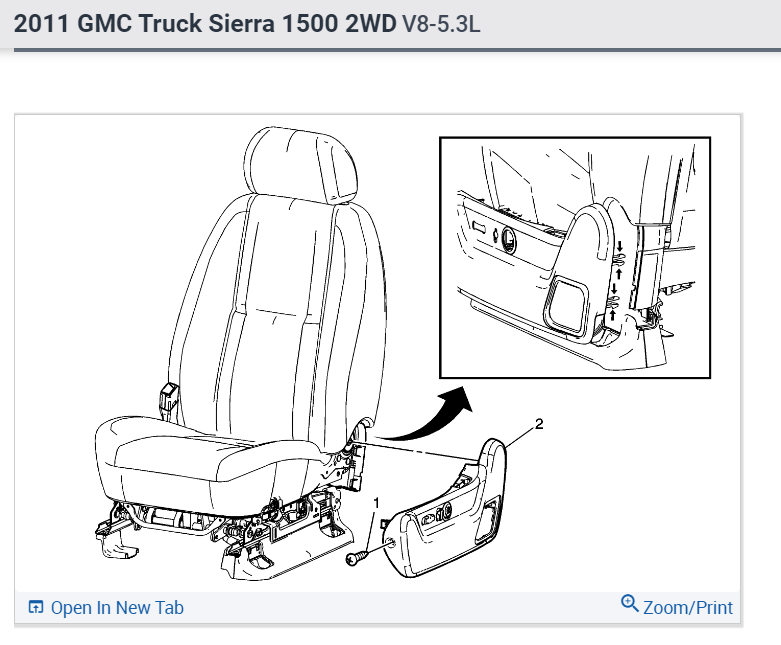 2011 GMC Truck Sierra 1500 2WD V8-5.3L

2

1

Open In New Tab

Zoom/Print