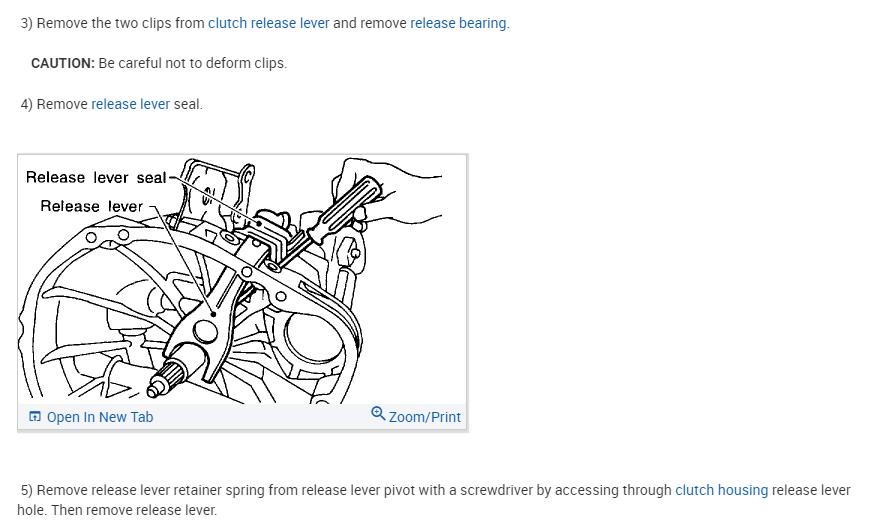 3) Remove the two clips from clutch release lever and remove release bearing.

CAUTION: Be careful not to deform clips.

4) Remove release lever seal.

Release lever seal
Release lever

Open In New Tab
Zoom/Print

5) Remove release lever retainer spring from release lever pivot with a screwdriver by accessing through clutch housing release lever hole. Then remove release lever.