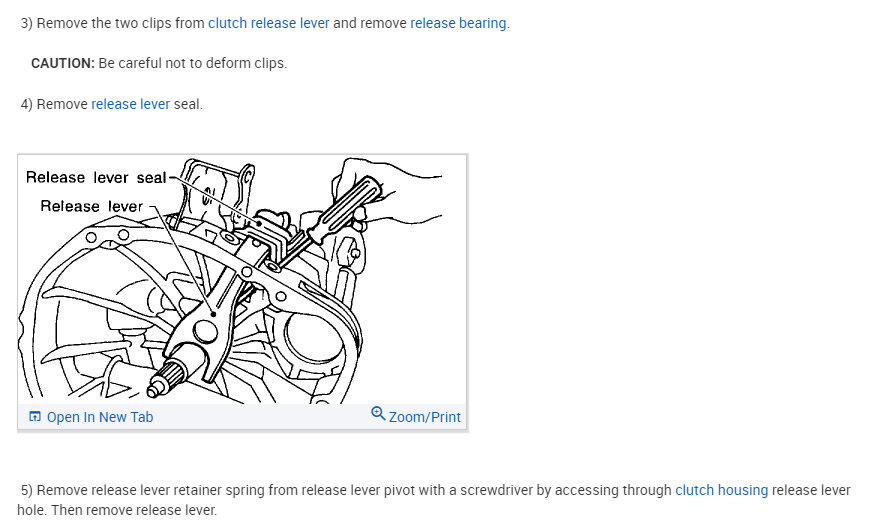 3) Remove the two clips from clutch release lever and remove release bearing.

CAUTION: Be careful not to deform clips.

4) Remove release lever seal.

Release lever seal

Release lever

Open In New Tab

Zoom/Print

5) Remove release lever retainer spring from release lever pivot with a screwdriver by accessing through clutch housing release lever hole. Then remove release lever.