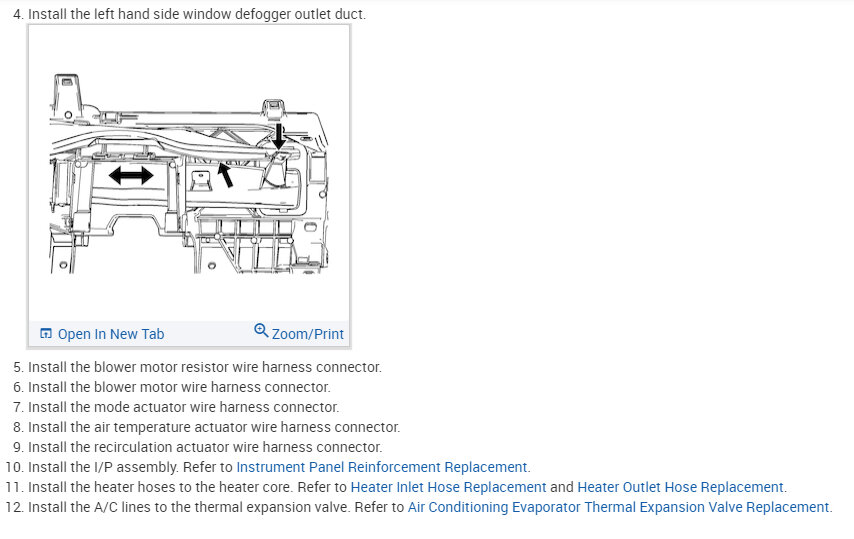 4. Install the left hand side window defogger outlet duct.

Open In New Tab
Zoom/Print

5. Install the blower motor resistor wire harness connector.
6. Install the blower motor wire harness connector.
7. Install the mode actuator wire harness connector.
8. Install the air temperature actuator wire harness connector.
9. Install the recirculation actuator wire harness connector.
10. Install the I/P assembly. Refer to Instrument Panel Reinforcement Replacement.
11. Install the heater hoses to the heater core. Refer to Heater Inlet Hose Replacement and Heater Outlet Hose Replacement.
12. Install the A/C lines to the thermal expansion valve. Refer to Air Conditioning Evaporator Thermal Expansion Valve Replacement.