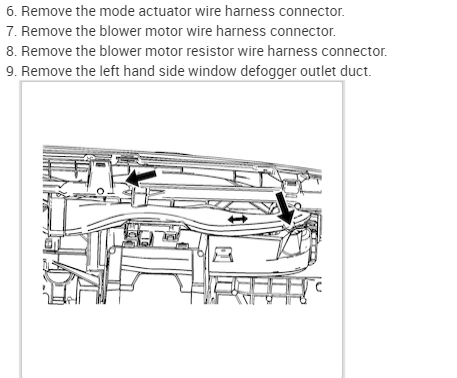 6. Remove the mode actuator wire harness connector.
7. Remove the blower motor wire harness connector.
8. Remove the blower motor resistor wire harness connector.
9. Remove the left hand side window defogger outlet duct.