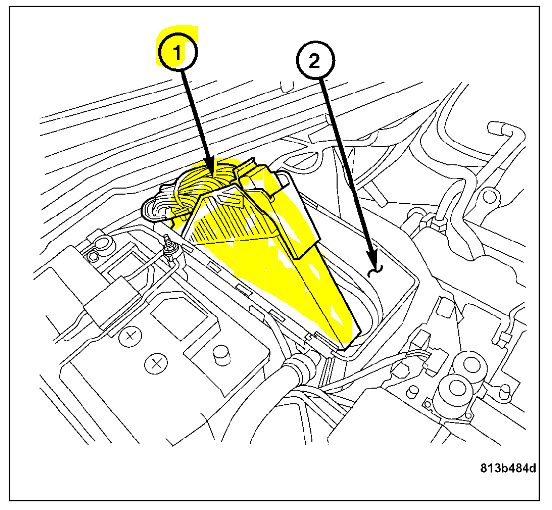 1
2
813b484d