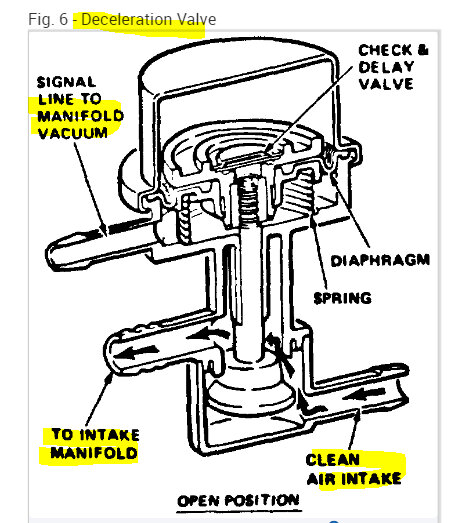 Fig. 6 - Deceleration Valve

SIGNAL LINE TO MANIFOLD VACUUM

CHECK & DELAY VALVE

DIAPHRAGM

SPRING

TO INTAKE MANIFOLD

CLEAN AIR INTAKE

OPEN POSITION